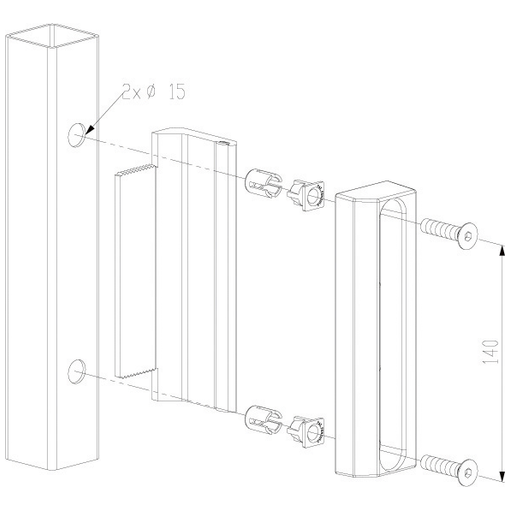 2x ø 15

140