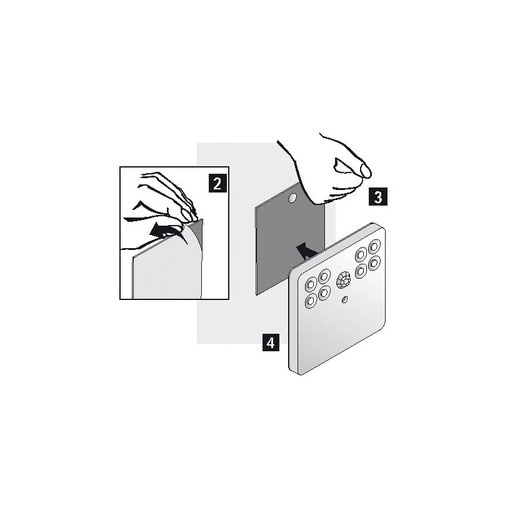 2

3

4