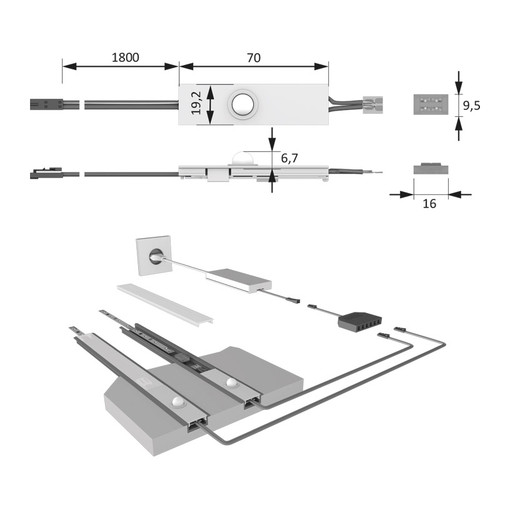 1800
70
19,2
9,5
6,7
16