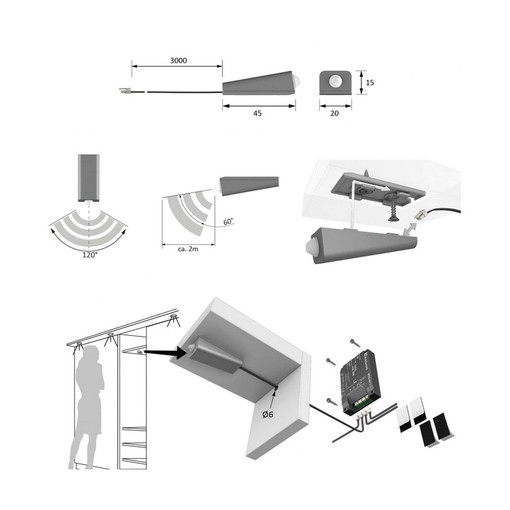 3000

45

15

20

120°

60°

ca. 2m

Ø6