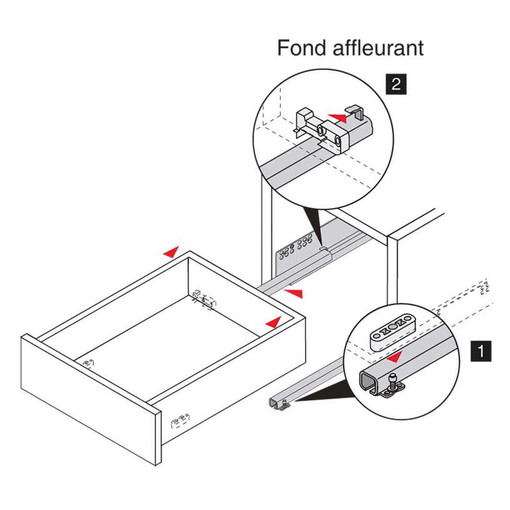 Fond affleurant

2

1