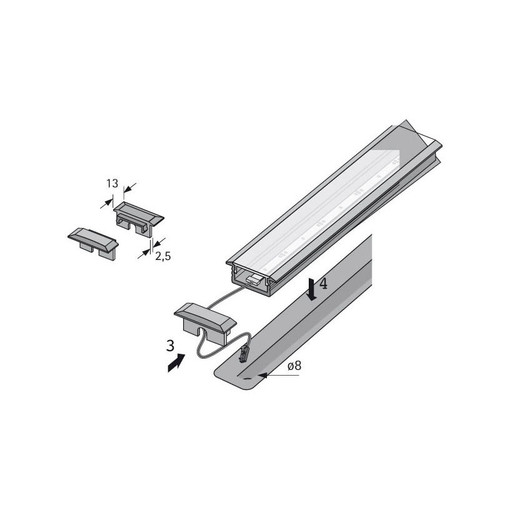 13
2,5
4
3
ø8