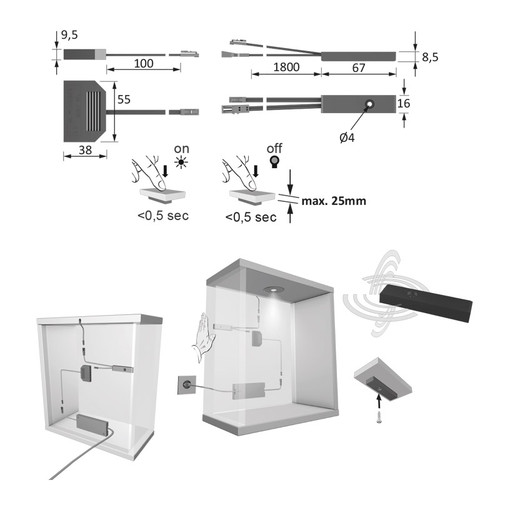 9,5
100
55
38
1800
67
8,5
16
Ø4
on
off
<0,5 sec
<0,5 sec
max. 25mm