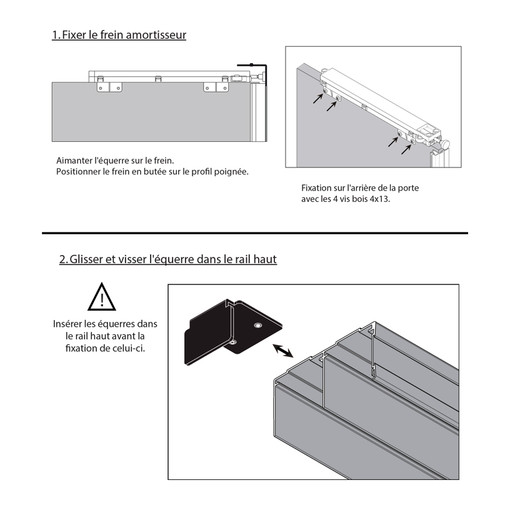 1. Fixer le frein amortisseur

Aimanter l'équerre sur le frein.
Positionner le frein en butée sur le profil poignée.

Fixation sur l'arrière de la porte
avec les 4 vis bois 4x13.

2. Glisser et visser l'équerre dans le rail haut

!

Insérer les équerres dans le rail haut avant la fixation de celui-ci.