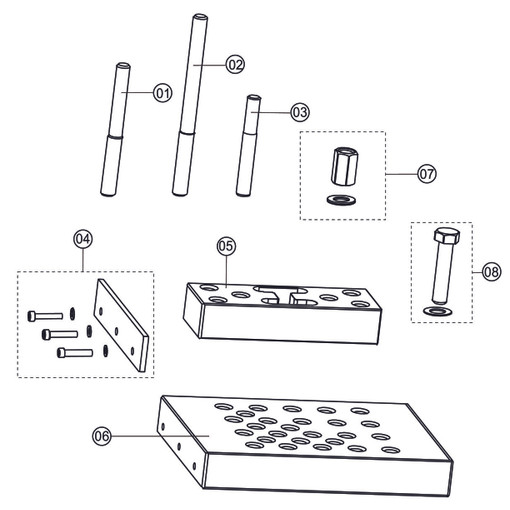 02
01
03
07
04
05
08
06