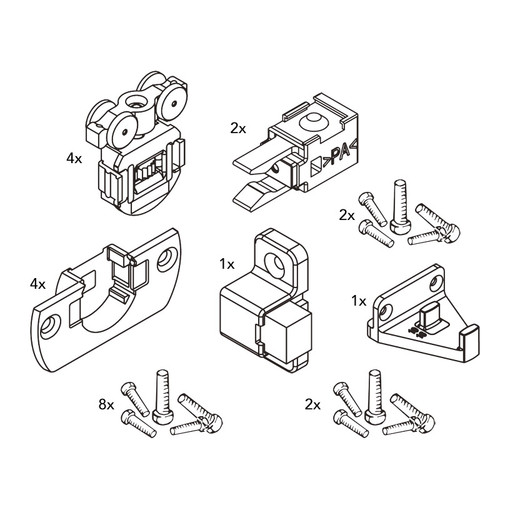 4x

2x

>PA<

2x

4x

1x

1x

8x

2x